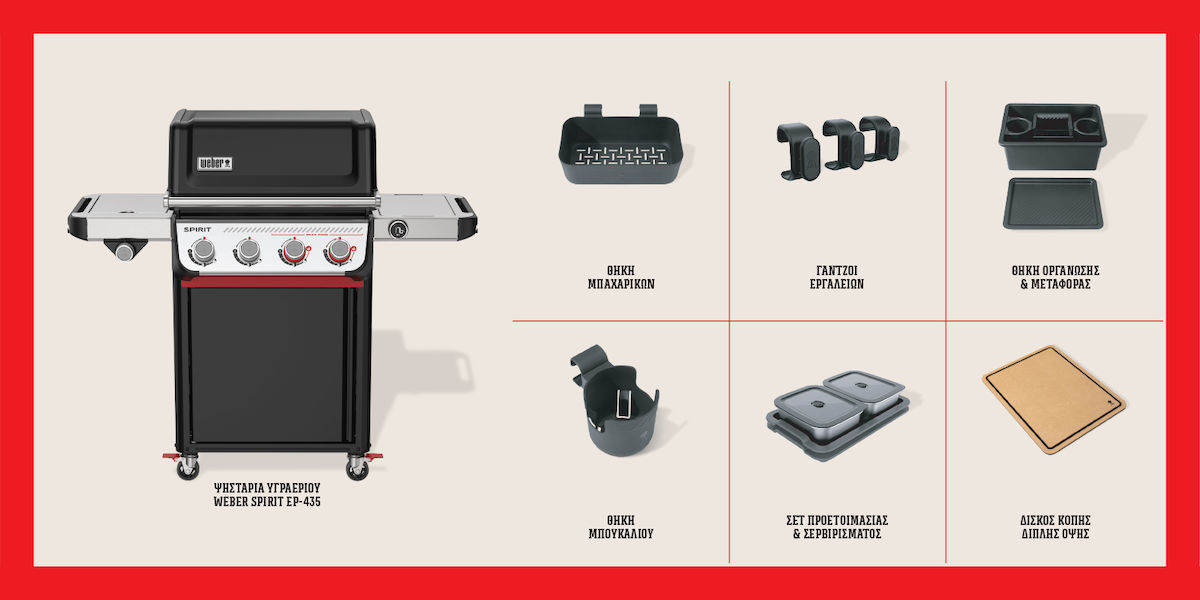 weber

SPIRIT

ΨΗΣΤΑΡΙΑ ΥΓΡΑΕΡΙΟΥ
WEBER SPIRIT EP-435

ΘΗΚΗ
ΜΠΑΧΑΡΙΚΩΝ

ΓΑΝΤΖΟΙ
ΕΡΓΑΛΕΙΩΝ

ΘΗΚΗ ΟΡΓΑΝΩΣΗΣ
& ΜΕΤΑΦΟΡΑΣ

ΘΗΚΗ
ΜΠΟΥΚΑΛΙΟΥ

ΣΕΤ ΠΡΟΕΤΟΙΜΑΣΙΑΣ
& ΣΕΡΒΙΡΙΣΜΑΤΟΣ

ΔΙΣΚΟΣ ΚΟΠΗΣ
ΔΙΠΛΗΣ ΟΨΗΣ