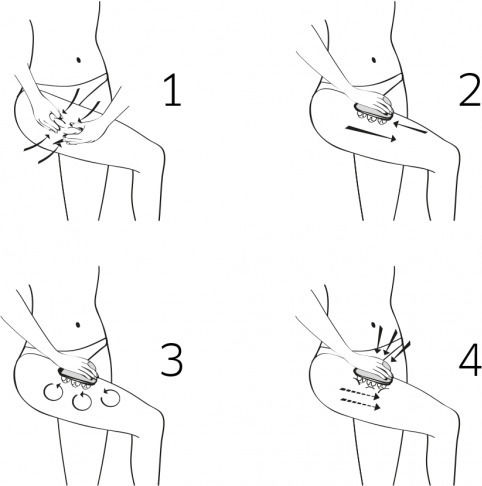 1

2

3

4