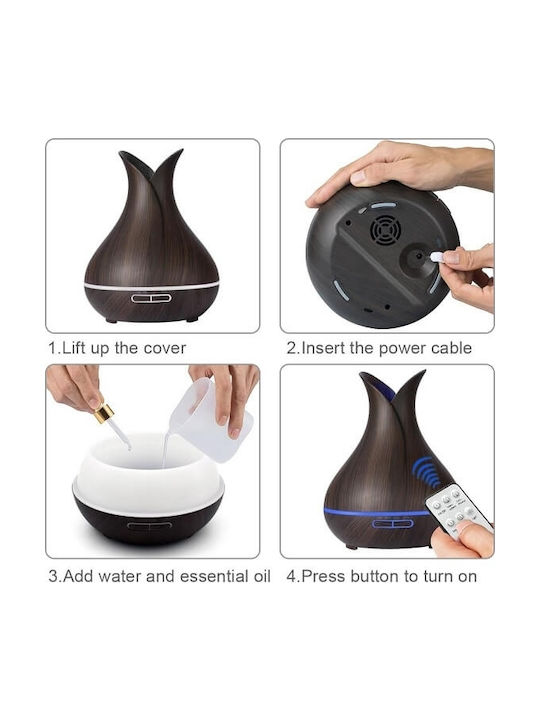 1.Lift up the cover

2.Insert the power cable

3.Add water and essential oil

4.Press button to turn on