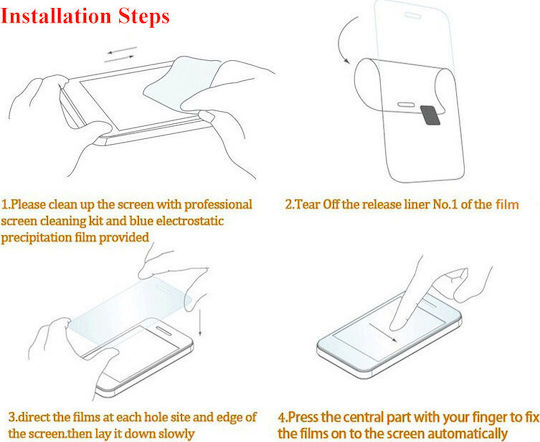 Installation Steps

1.Please clean up the screen with professional screen cleaning kit and blue electrostatic precipitation film provided

2.Tear Off the release liner No.1 of the film

3.direct the films at each hole site and edge of the screen.then lay it down slowly

4.Press the central part with your finger to fix the films on to the screen automatically