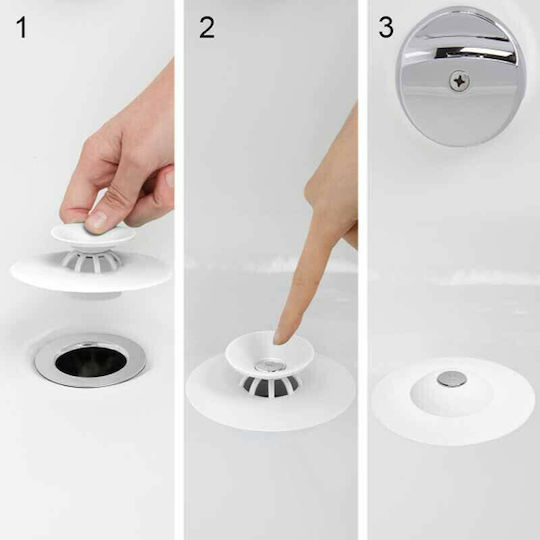 1

2

3