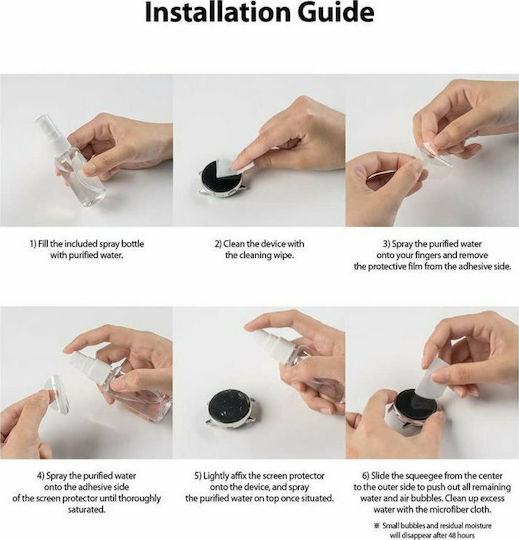 Installation Guide

1) Fill the included spray bottle with purified water.

2) Clean the device with the cleaning wipe.

3) Spray the purified water onto your fingers and remove the protective film from the adhesive side.

4) Spray the purified water onto the adhesive side of the screen protector until thoroughly saturated.

5) Lightly affix the screen protector onto the device, and spray the purified water on top once situated.

6) Slide the squeegee from the center to the outer side to push out all remaining water and air bubbles. Clean up excess water with the microfiber cloth.

※ Small bubbles and residual moisture will disappear after 48 hours