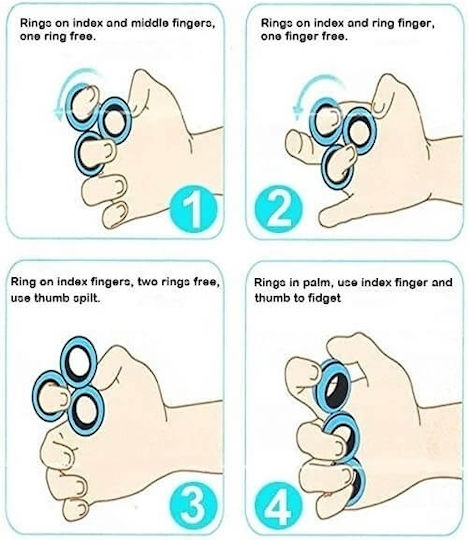 Rings on index and middle fingers, one ring free.

1

Rings on index and ring finger, one finger free.

2

Ring on index fingers, two rings free, use thumb spilt.

3

Rings in palm, use index finger and thumb to fidget

4