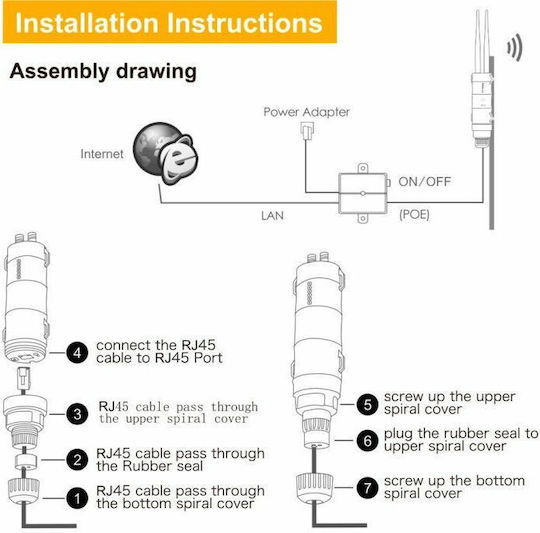 Installation Instructions

Assembly drawing

Power Adapter

Internet

ON/OFF

LAN

(POE)

4 connect the RJ45 cable to RJ45 Port

3 RJ45 cable pass through the upper spiral cover

2 RJ45 cable pass through the Rubber seal

1 RJ45 cable pass through the bottom spiral cover

5 screw up the upper spiral cover

6 plug the rubber seal to upper spiral cover

7 screw up the bottom spiral cover