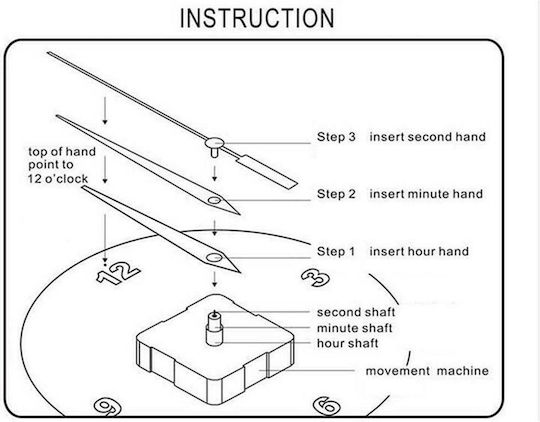 INSTRUCTION

top of hand point to 12 o'clock

Step 3 insert second hand

Step 2 insert minute hand

Step 1 insert hour hand

12

3

second shaft
minute shaft
hour shaft

movement machine

9

6