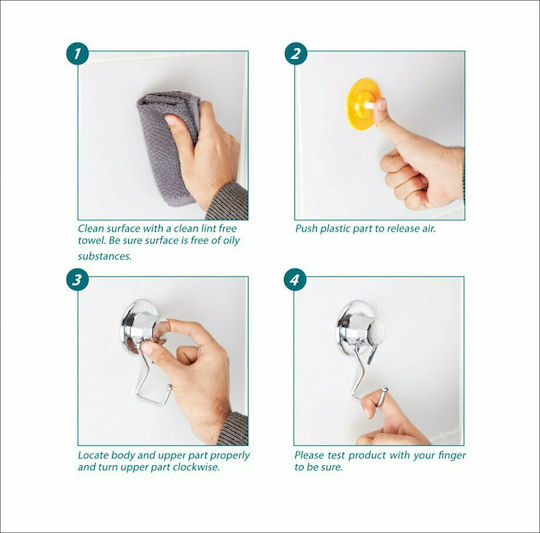 1

Clean surface with a clean lint free towel. Be sure surface is free of oily substances.

2

Push plastic part to release air.

3

Locate body and upper part properly and turn upper part clockwise.

4

Please test product with your finger to be sure.