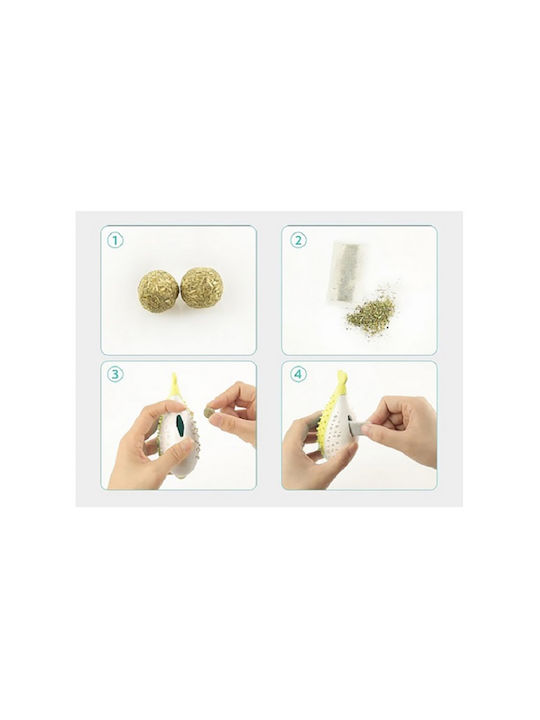 1

2

3

4