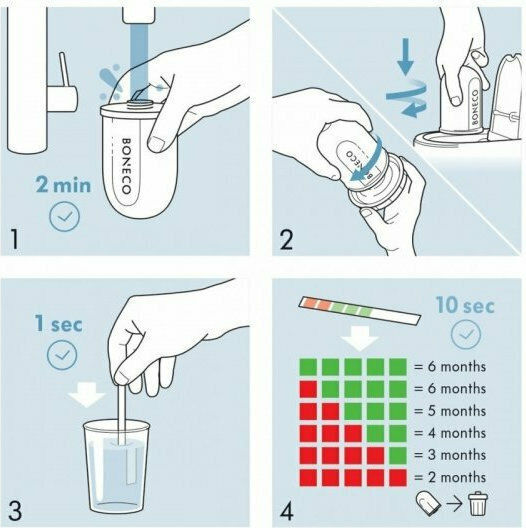 BONECO
2 min
1

BONECO
BONECO
2

1 sec
3

10 sec
= 6 months
= 6 months
= 5 months
= 4 months
= 3 months
= 2 months
4