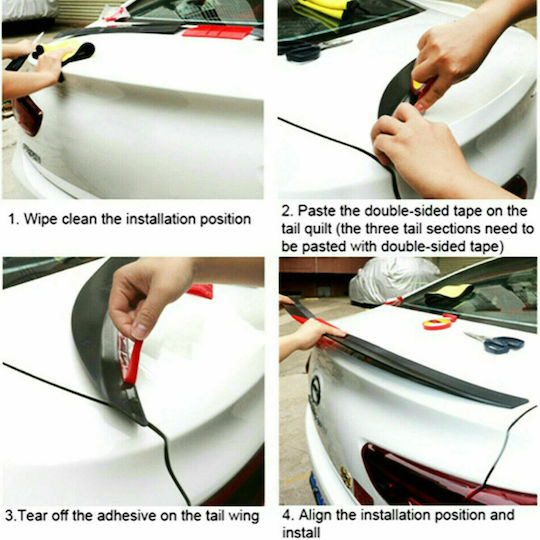 1. Wipe clean the installation position

2. Paste the double-sided tape on the tail quilt (the three tail sections need to be pasted with double-sided tape)

3.Tear off the adhesive on the tail wing

4. Align the installation position and install