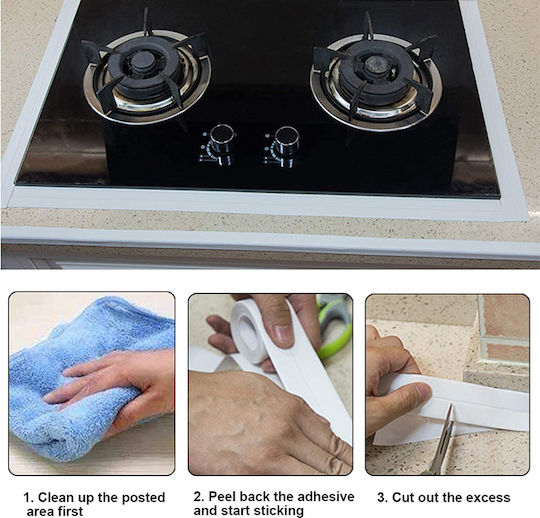 1. Clean up the posted area first

2. Peel back the adhesive and start sticking

3. Cut out the excess