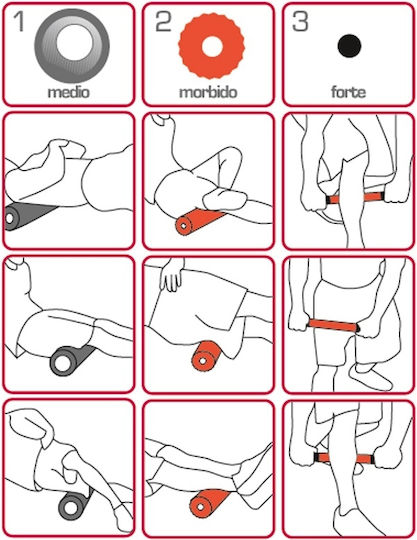 1
medio

2
morbido

3
forte