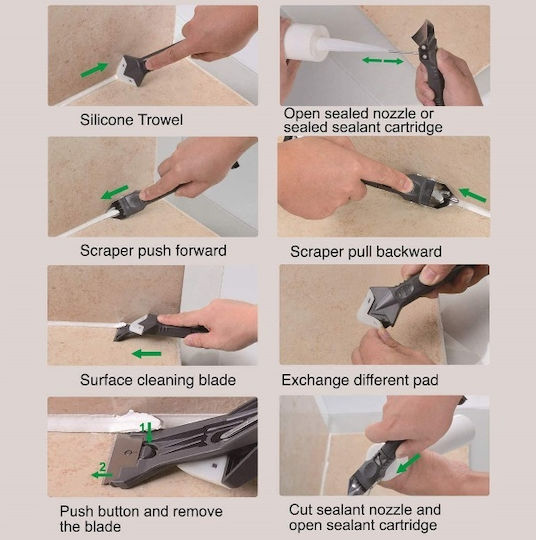 Silicone Trowel

Open sealed nozzle or sealed sealant cartridge

Scraper push forward

Scraper pull backward

Surface cleaning blade

Exchange different pad

1

2

Push button and remove the blade

Cut sealant nozzle and open sealant cartridge