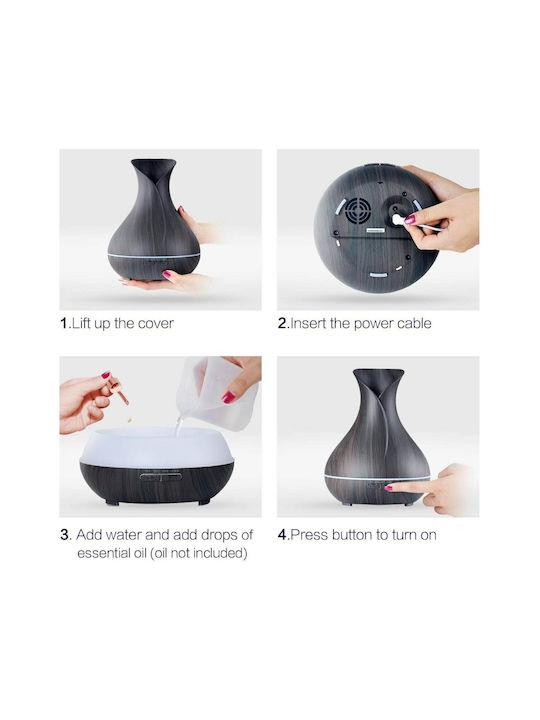 1.Lift up the cover

2.Insert the power cable

3. Add water and add drops of essential oil (oil not included)

4.Press button to turn on