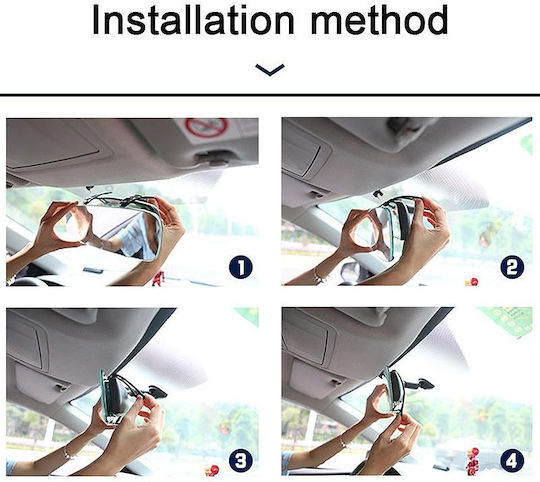 Installation method

1

2

3

4