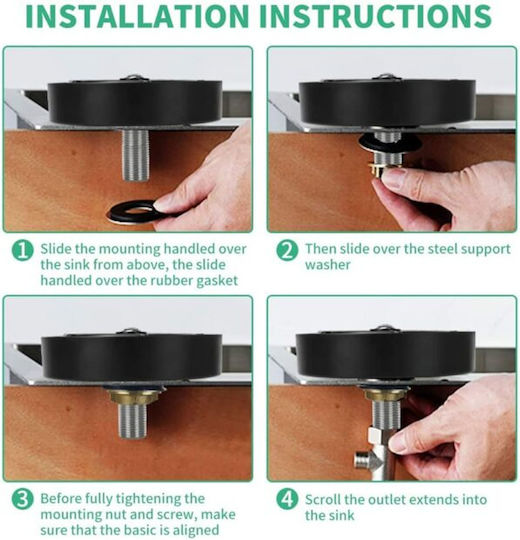 INSTALLATION INSTRUCTIONS

1 Slide the mounting handled over the sink from above, the slide handled over the rubber gasket

2 Then slide over the steel support washer

3 Before fully tightening the mounting nut and screw, make sure that the basic is aligned

4 Scroll the outlet extends into the sink