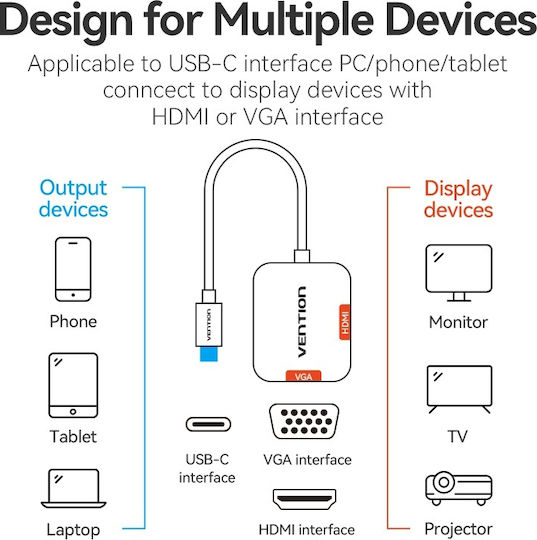 Design for Multiple Devices

Applicable to USB-C interface PC/phone/tablet conncect to display devices with HDMI or VGA interface

Output devices

Phone

Tablet

Laptop

VENTION

VENTION

HDMI

VGA

USB-C interface

VGA interface

HDMI interface

Display devices

Monitor

TV

Projector