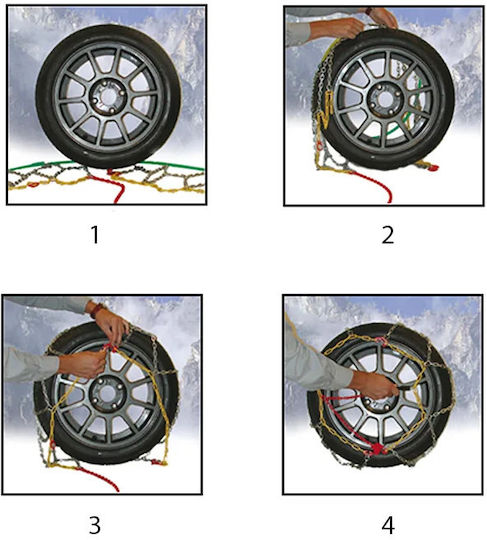 1

2

3

4