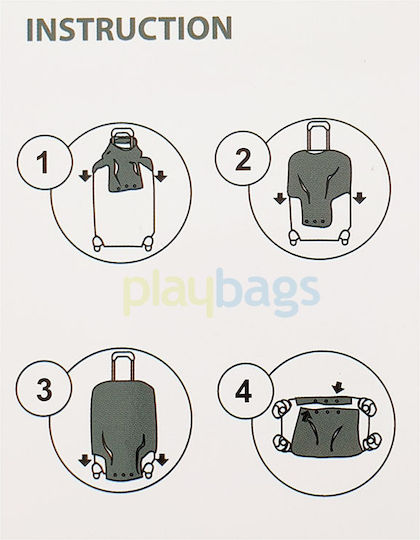 INSTRUCTION

1

2

playbags

3

4