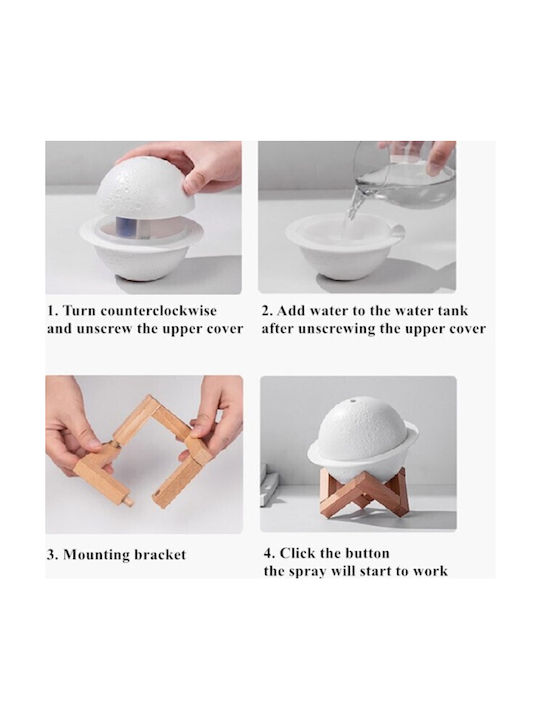 1. Turn counterclockwise and unscrew the upper cover

2. Add water to the water tank after unscrewing the upper cover

3. Mounting bracket

4. Click the button the spray will start to work