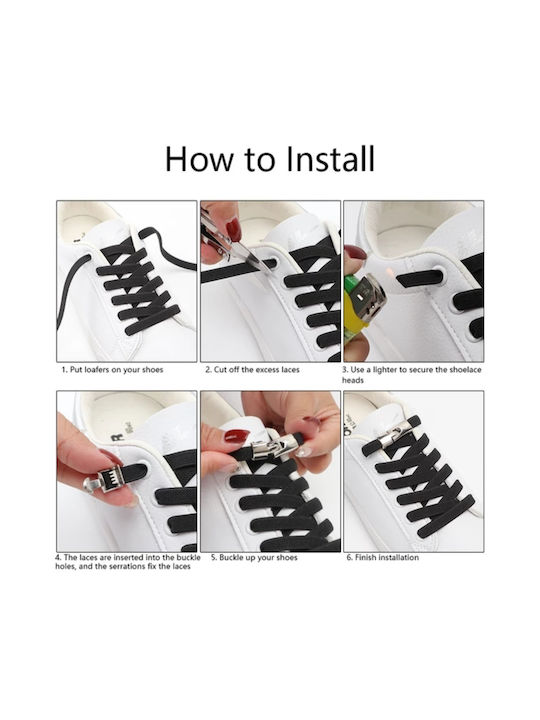 How to Install

1. Put loafers on your shoes

2. Cut off the excess laces

3. Use a lighter to secure the shoelace heads

4. The laces are inserted into the buckle holes, and the serrations fix the laces

5. Buckle up your shoes

6. Finish installation