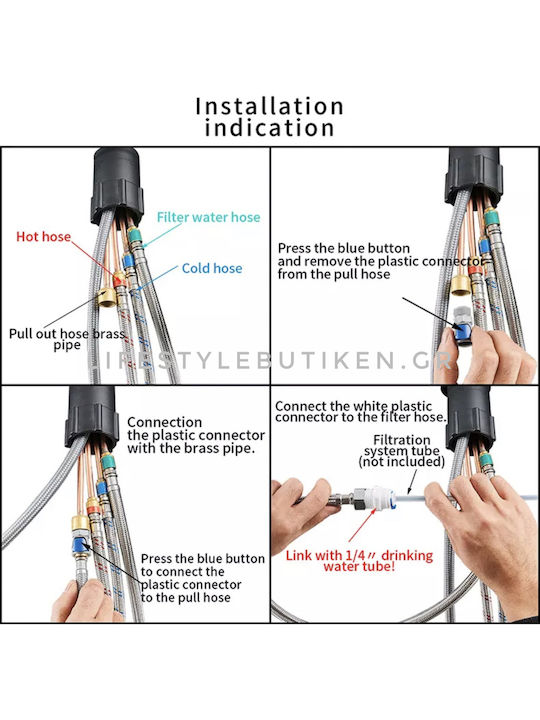 Installation indication

Filter water hose

Hot hose

Cold hose

Pull out hose brass pipe

Press the blue button and remove the plastic connector from the pull hose

LIFESTYLEBUTIKEN.GR

Connection the plastic connector with the brass pipe.

Press the blue button to connect the plastic connector to the pull hose

Connect the white plastic connector to the filter hose.

Filtration system tube (not included)

Link with 1/4″ drinking water tube!