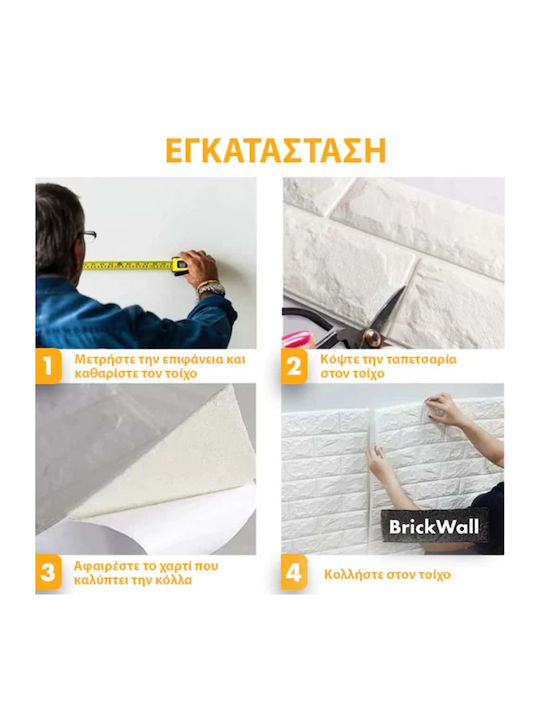 ΕΓΚΑΤΑΣΤΑΣΗ

1 Μετρήστε την επιφάνεια και καθαρίστε τον τοίχο

2 Κόψτε την ταπετσαρία στον τοίχο

3 Αφαιρέστε το χαρτί που καλύπτει την κόλλα

BrickWall

4 Κολλήστε στον τοίχο