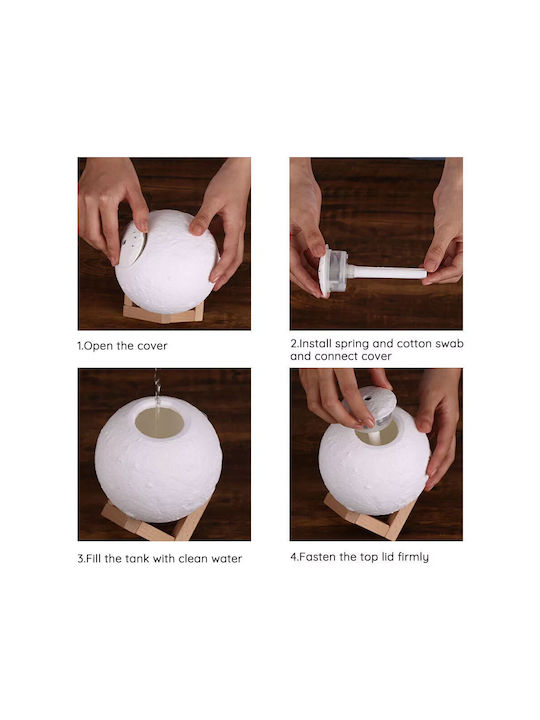 1.Open the cover

2.Install spring and cotton swab and connect cover

3.Fill the tank with clean water

4.Fasten the top lid firmly