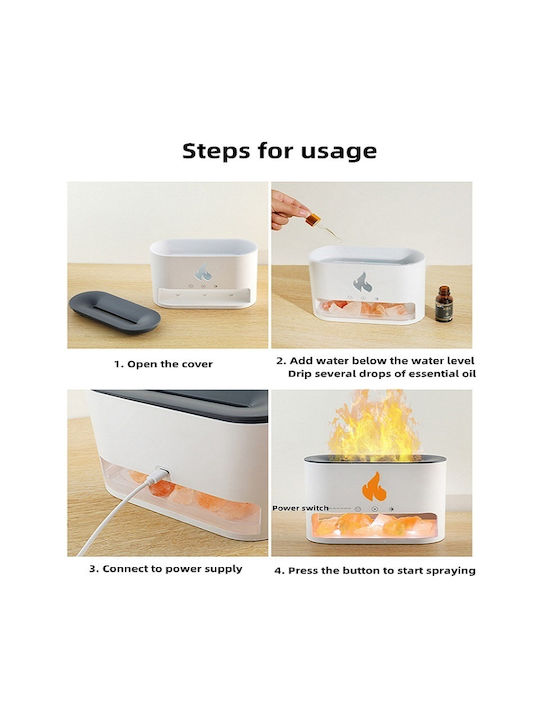 Steps for usage

1. Open the cover

2. Add water below the water level
Drip several drops of essential oil

3. Connect to power supply

Power switch

4. Press the button to start spraying