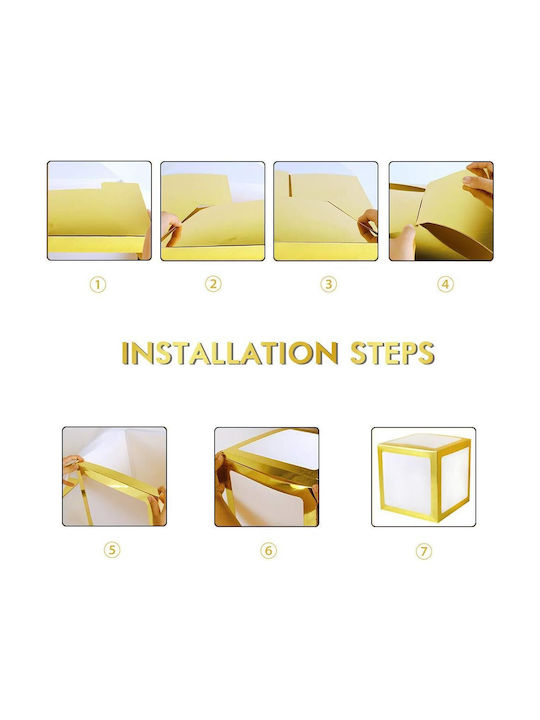 ①
②
③
④

INSTALLATION STEPS

⑤
⑥
⑦