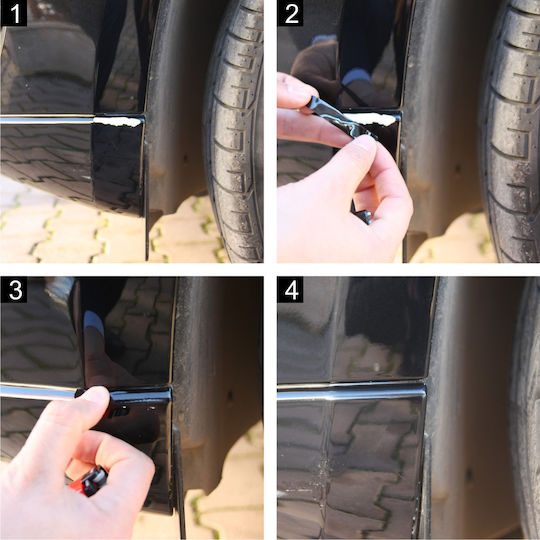 1

2

3

4