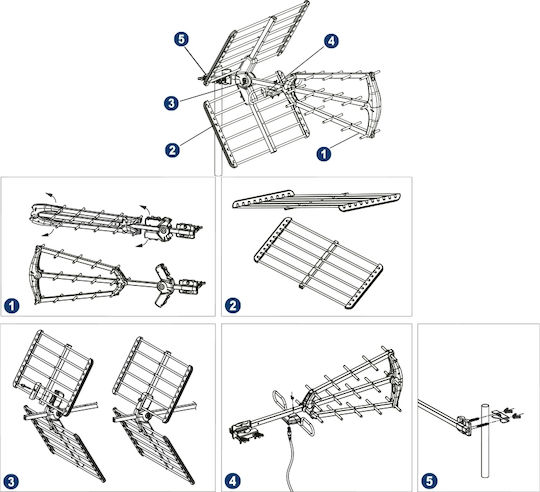 5
4
3
2
1
1
2
3
4
5