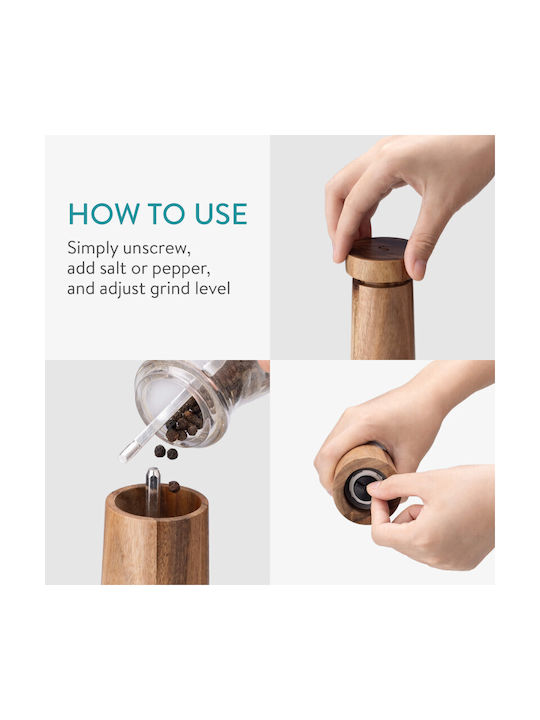 HOW TO USE

Simply unscrew, add salt or pepper, and adjust grind level