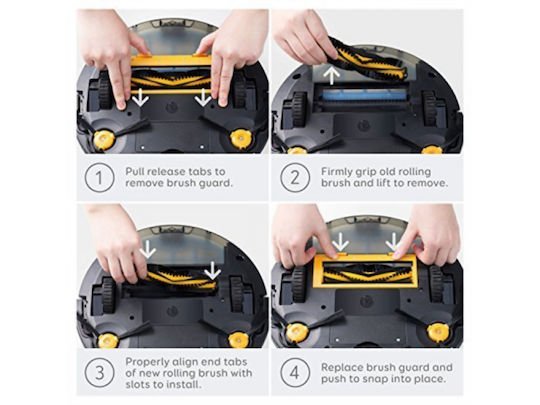 1 Pull release tabs to remove brush guard.

2 Firmly grip old rolling brush and lift to remove.

3 Properly align end tabs of new rolling brush with slots to install.

4 Replace brush guard and push to snap into place.