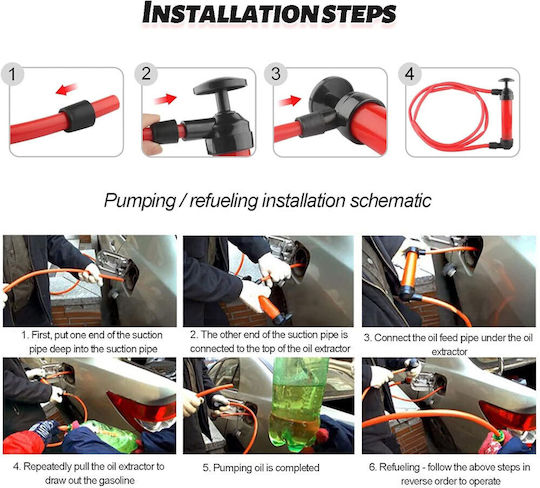 INSTALLATION STEPS

1

2

3

4

Pumping / refueling installation schematic

1. First, put one end of the suction pipe deep into the suction pipe

2. The other end of the suction pipe is connected to the top of the oil extractor

3. Connect the oil feed pipe under the oil extractor

4. Repeatedly pull the oil extractor to draw out the gasoline

5. Pumping oil is completed

6. Refueling - follow the above steps in reverse order to operate