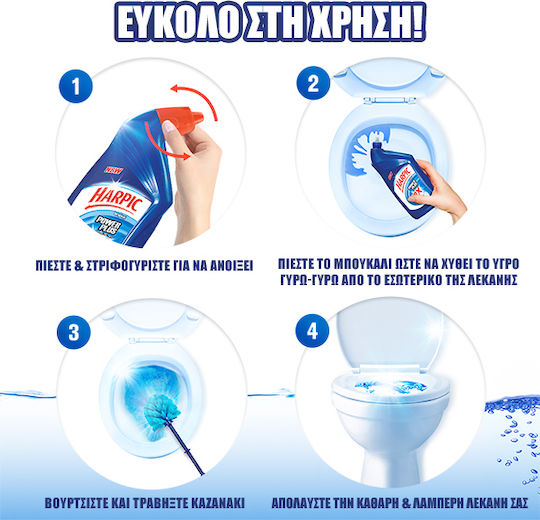 ΕΥΚΟΛΟ ΣΤΗ ΧΡΗΣΗ!

1

NEW
HARPIC
POWER PLUS

ΠΙΕΣΤΕ & ΣΤΡΙΦΟΓΥΡΙΣΤΕ ΓΙΑ ΝΑ ΑΝΟΙΞΕΙ

2

HARPIC

ΠΙΕΣΤΕ ΤΟ ΜΠΟΥΚΑΛΙ ΩΣΤΕ ΝΑ ΧΥΘΕΙ ΤΟ ΥΓΡΟ ΓΥΡΩ-ΓΥΡΩ ΑΠΟ ΤΟ ΕΣΩΤΕΡΙΚΟ ΤΗΣ ΛΕΚΑΝΗΣ

3

ΒΟΥΡΤΣΙΣΤΕ ΚΑΙ ΤΡΑΒΗΞΤΕ ΚΑΖΑΝΑΚΙ

4

ΑΠΟΛΑΥΣΤΕ ΤΗΝ ΚΑΘΑΡΗ & ΛΑΜΠΕΡΗ ΛΕΚΑΝΗ ΣΑΣ