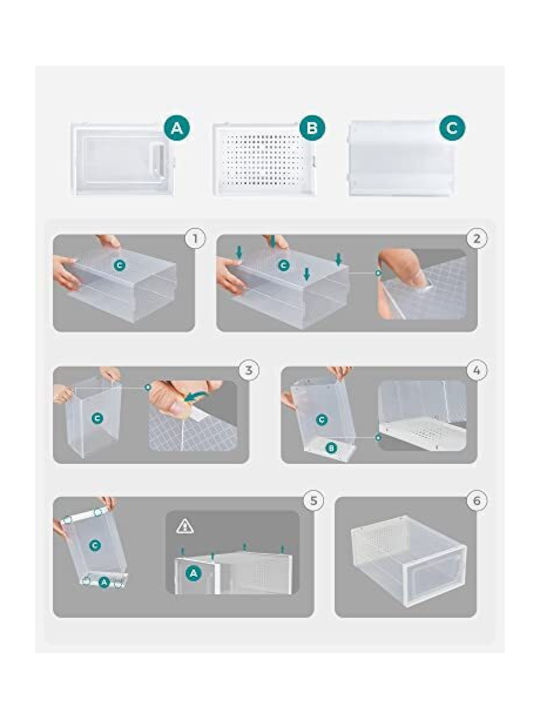 A
B
C
1
C
2
C
3
C
4
C
B
5
C
A
A
6