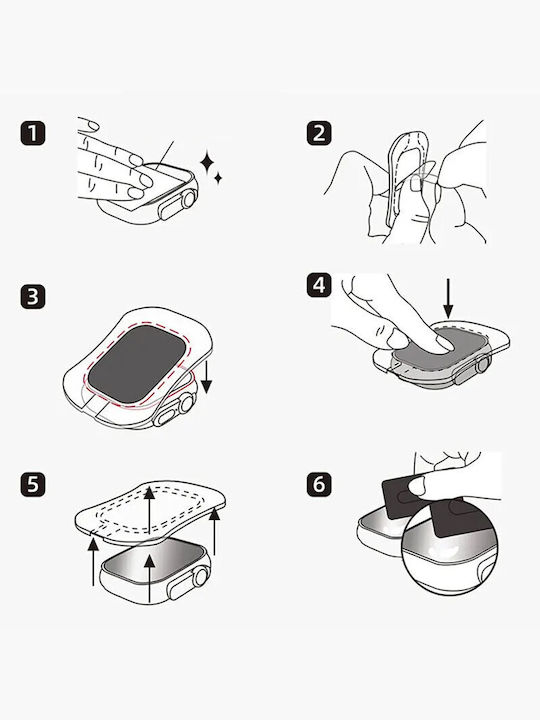 1

2

3

4

5

6