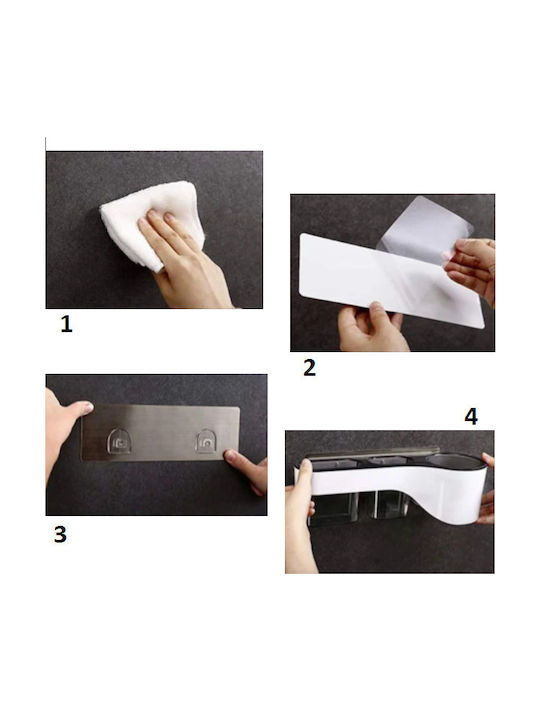 1

2

3

4