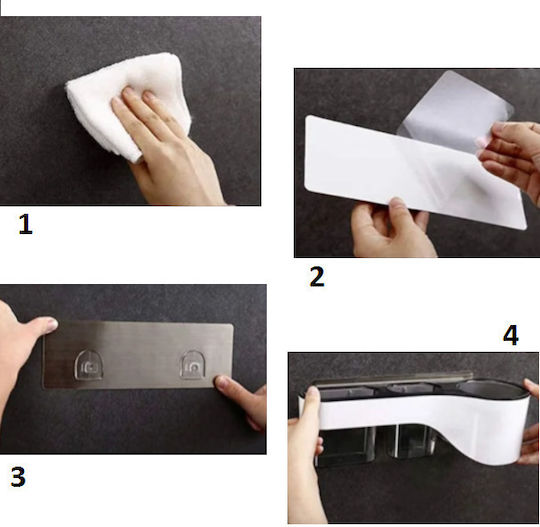 1

2

3

4