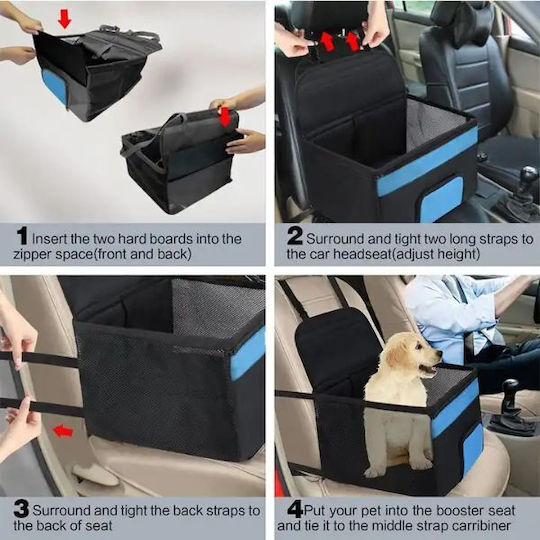 1 Insert the two hard boards into the zipper space(front and back)

2 Surround and tight two long straps to the car headseat(adjust height)

3 Surround and tight the back straps to the back of seat

4 Put your pet into the booster seat and tie it to the middle strap carribiner