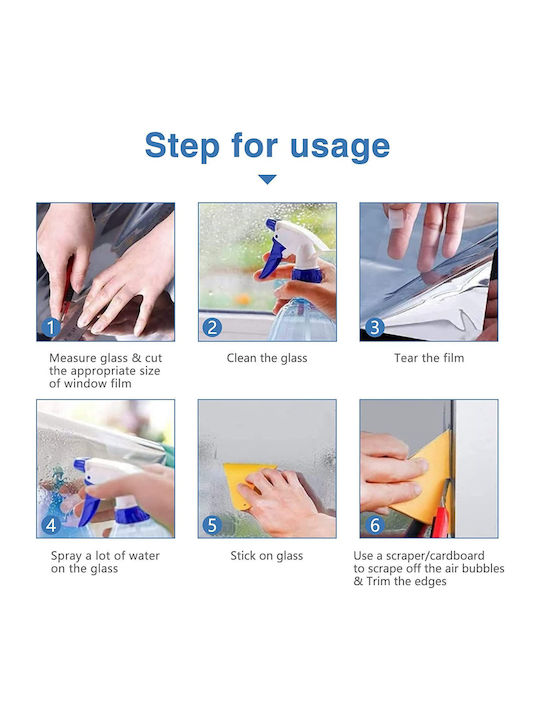 Step for usage

1
Measure glass & cut the appropriate size of window film

2
Clean the glass

3
Tear the film

4
Spray a lot of water on the glass

5
Stick on glass

6
Use a scraper/cardboard to scrape off the air bubbles & Trim the edges