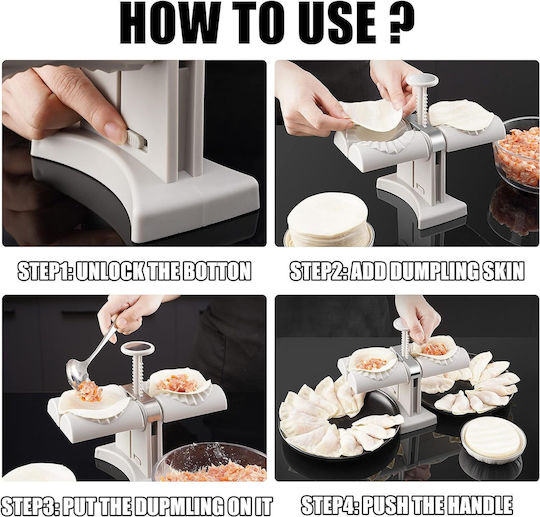 HOW TO USE ?

STEP1: UNLOCK THE BOTTON

STEP2: ADD DUMPLING SKIN

STEP3: PUT THE DUPMLING ON IT

STEP4: PUSH THE HANDLE