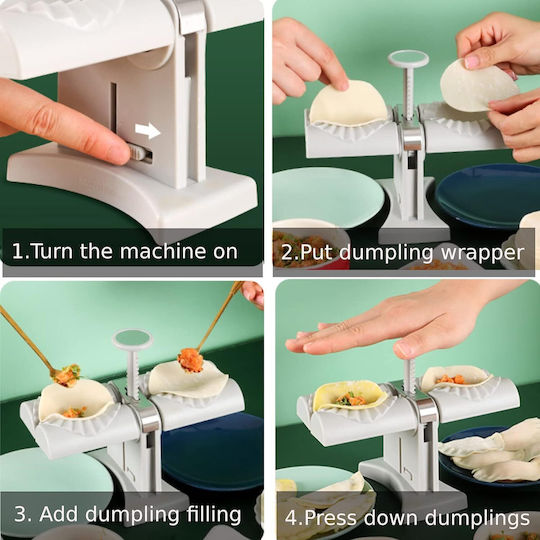 1.Turn the machine on

2.Put dumpling wrapper

3. Add dumpling filling

4.Press down dumplings