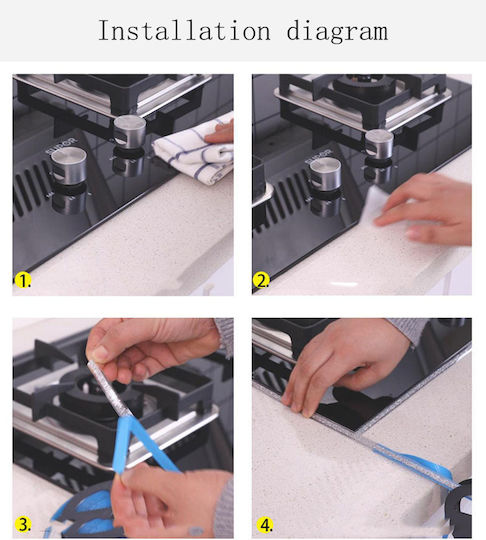 Installation diagram

SUPOR

1.

SUPOR

2.

3.

4.