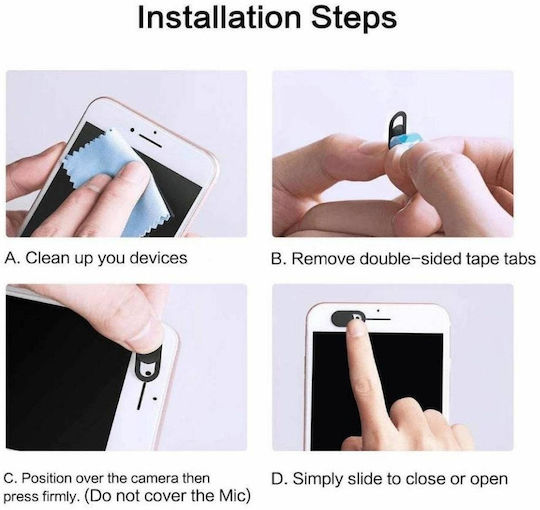 Installation Steps

A. Clean up you devices

B. Remove double-sided tape tabs

C. Position over the camera then press firmly. (Do not cover the Mic)

D. Simply slide to close or open