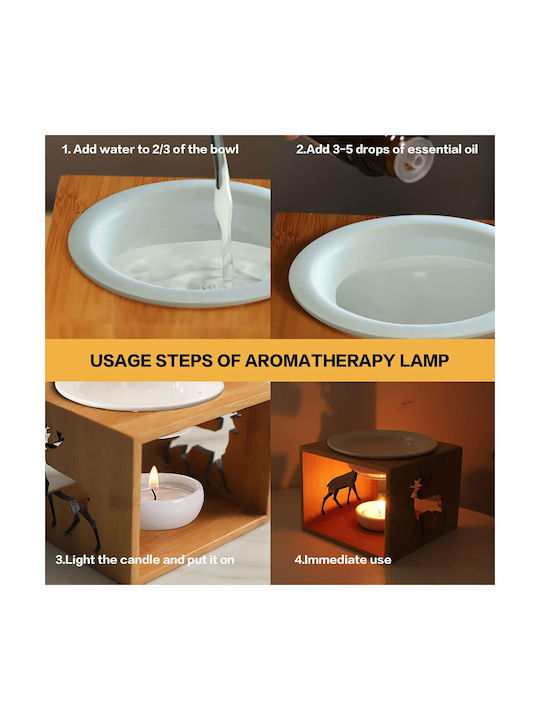 1. Add water to 2/3 of the bowl

2.Add 3-5 drops of essential oil

USAGE STEPS OF AROMATHERAPY LAMP

3.Light the candle and put it on

4.Immediate use