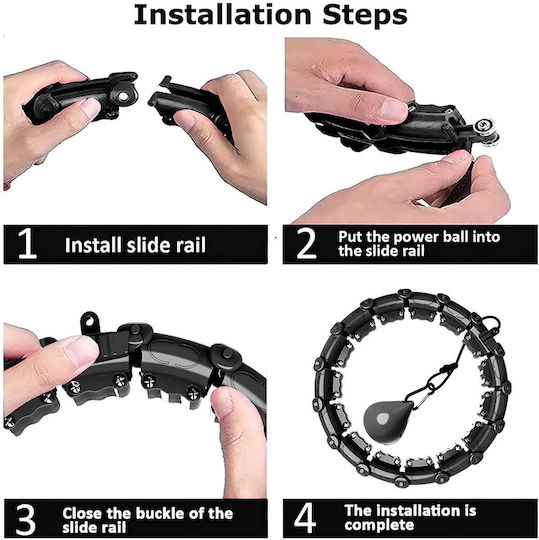 Installation Steps

1 Install slide rail

2 Put the power ball into the slide rail

3 Close the buckle of the slide rail

4 The installation is complete