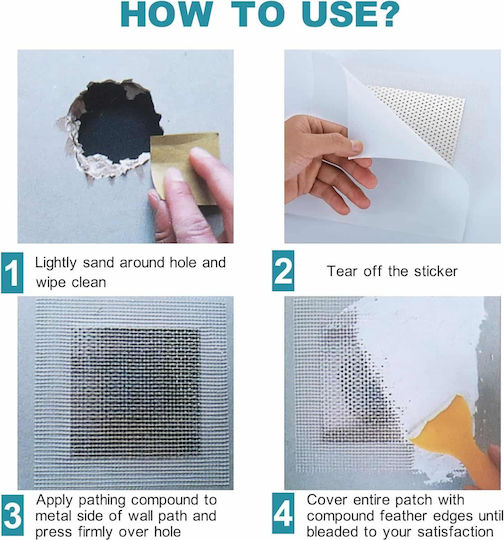 HOW TO USE?

1 Lightly sand around hole and wipe clean

2 Tear off the sticker

3 Apply pathing compound to metal side of wall path and press firmly over hole

4 Cover entire patch with compound feather edges until bleaded to your satisfaction