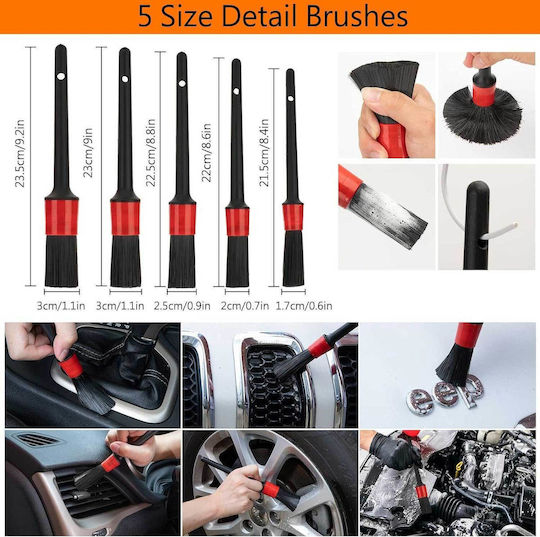 5 Size Detail Brushes

23.5cm/9.2in
23cm/9in
22.5cm/8.8in
22cm/8.6in
21.5cm/8.4in

3cm/1.1in
3cm/1.1in
2.5cm/0.9in
2cm/0.7in
1.7cm/0.6in

eep