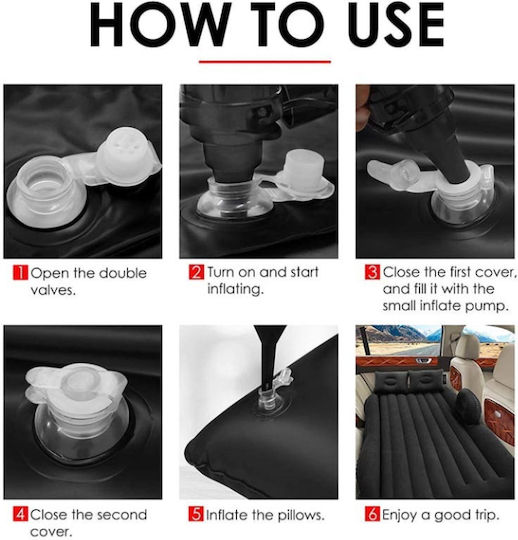 HOW TO USE

1 Open the double valves.

2 Turn on and start inflating.

3 Close the first cover, and fill it with the small inflate pump.

4 Close the second cover.

5 Inflate the pillows.

6 Enjoy a good trip.